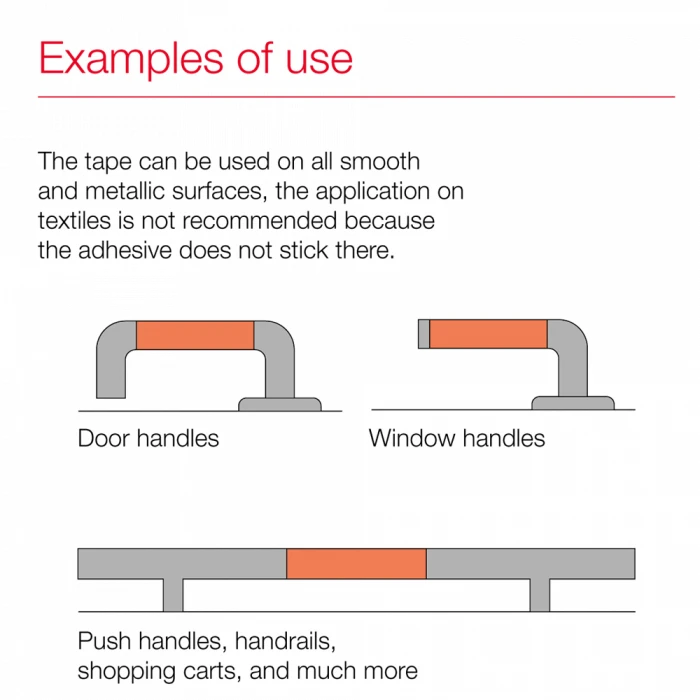 Examples of use

The tape can be used on all smooth and metallic surfaces, the application on textiles is not recommended because the adhesive does not stick there.

Door handles

Window handles

Push handles, handrails, shopping carts, and much more